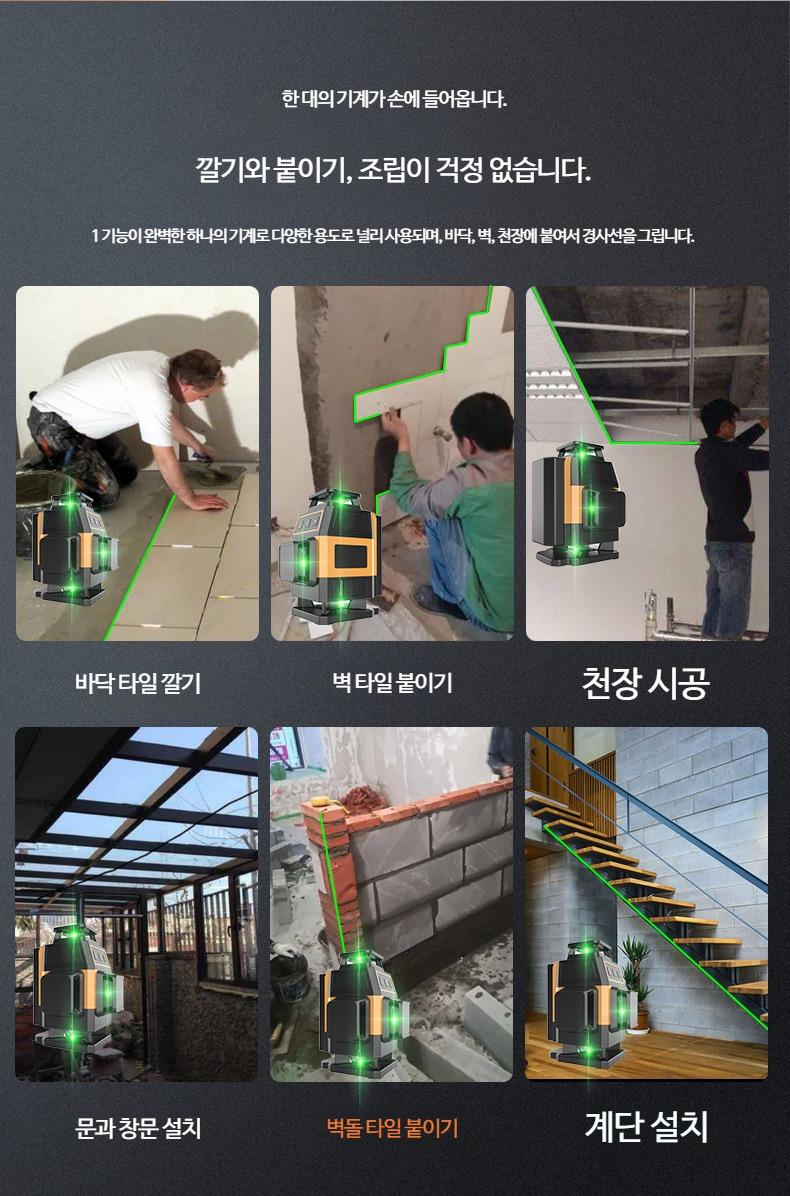 한 대의 기계가 손에 들어옵니다.

깔기와 붙이기, 조립이 걱정 없습니다.

1 기능이 완벽한 하나의 기계로 다양한 용도로 널리 사용되며, 바닥, 벽, 천장에 붙여서 경사선을 그립니다.

바닥 타일 깔기

벽 타일 붙이기

천장 시공

문과 창문 설치

벽돌 타일 붙이기

계단 설치