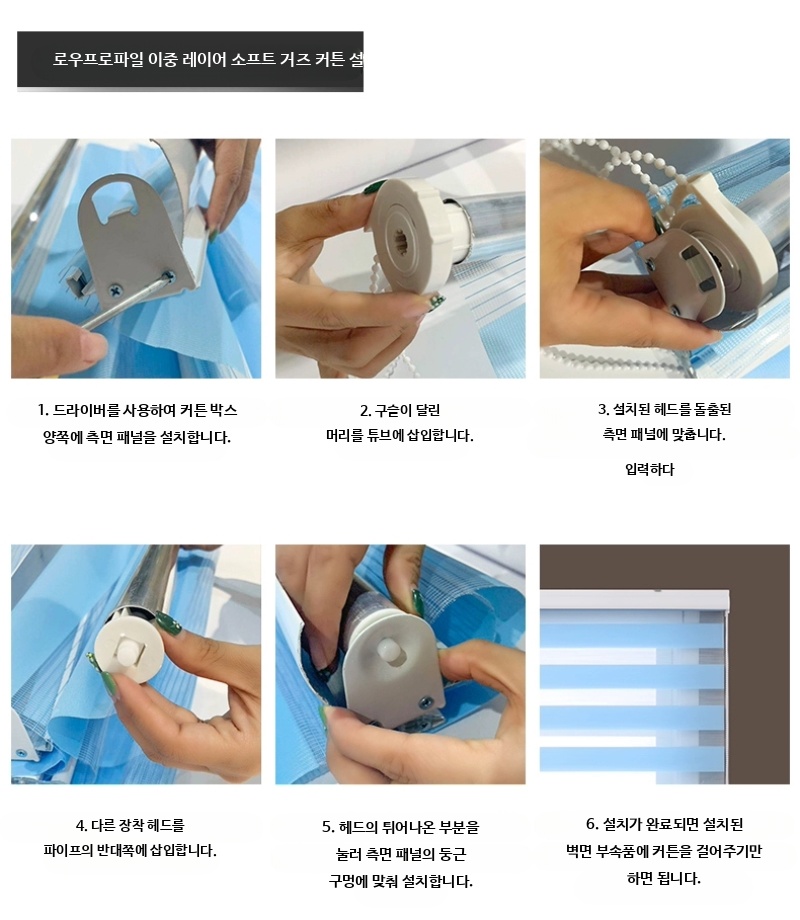 로우프로파일 이중 레이어 소프트 거즈 커튼 설

1. 드라이버를 사용하여 커튼 박스 양쪽에 측면 패널을 설치합니다.

2. 구슬이 달린 머리를 튜브에 삽입합니다.

3. 설치된 헤드를 돌출된 측면 패널에 맞춥니다.

입력하다

4. 다른 장착 헤드를 파이프의 반대쪽에 삽입합니다.

5. 헤드의 튀어나온 부분을 눌러 측면 패널의 둥근 구멍에 맞춰 설치합니다.

6. 설치가 완료되면 설치된 벽면 부속품에 커튼을 걸어주기만 하면 됩니다.