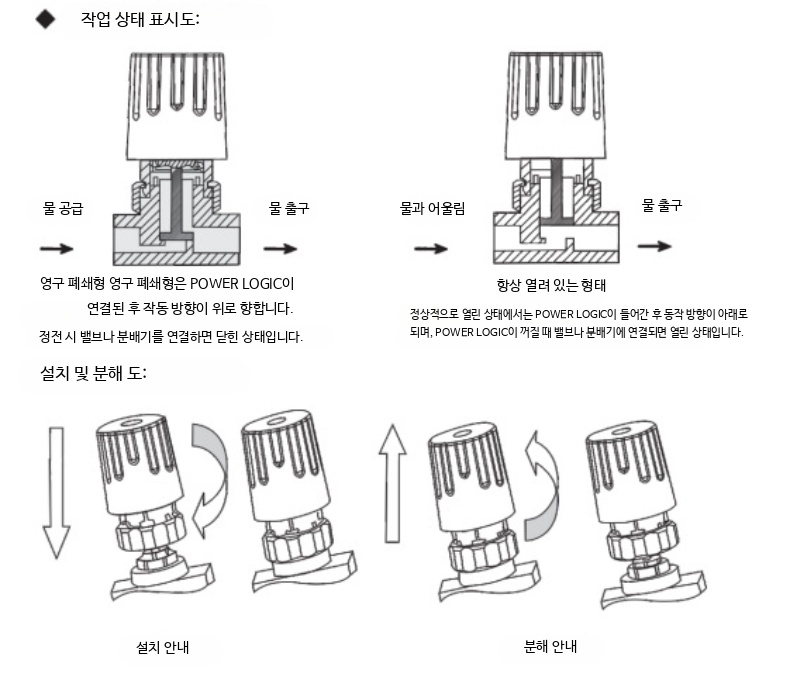 ◆ 작업 상태 표시도:

물 공급

물 출구

영구 폐쇄형 영구 폐쇄형은 POWER LOGIC이 연결된 후 작동 방향이 위로 향합니다.

정전 시 밸브나 분배기를 연결하면 닫힌 상태입니다.

물과 어울림

물 출구

항상 열려 있는 형태

정상적으로 열린 상태에서는 POWER LOGIC이 들어간 후 동작 방향이 아래로 되며, POWER LOGIC이 꺼질 때 밸브나 분배기에 연결되면 열린 상태입니다.

설치 및 분해 도:

설치 안내

분해 안내